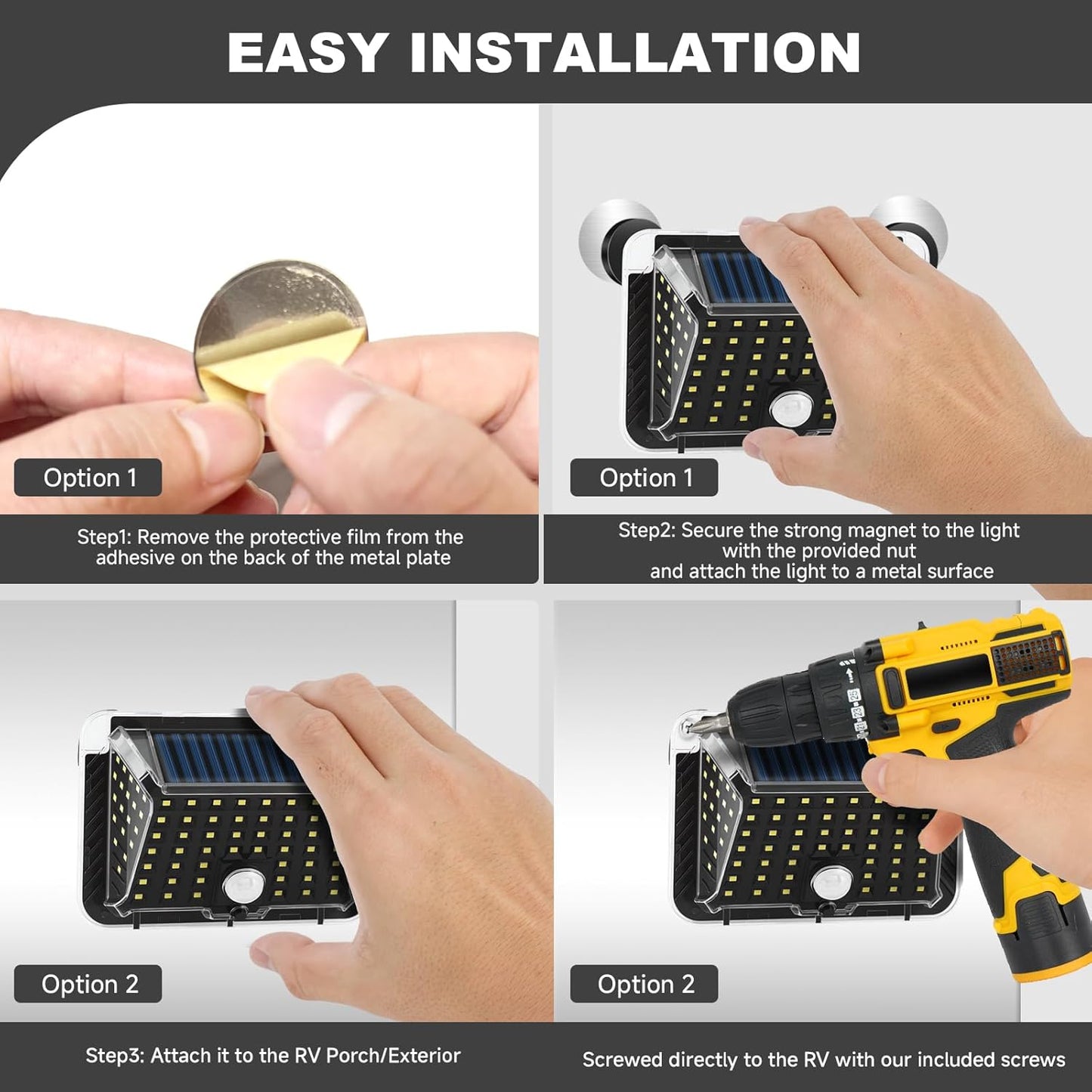 EASY INSTALLATION

Option 1

Step1: Remove the protective film from the adhesive on the back of the metal plate

Option 1

Step2: Secure the strong magnet to the light with the provided nut and attach the light to a metal surface

Option 2

Step3: Attach it to the RV Porch/Exterior

Option 2

Screwed directly to the RV with our included screws